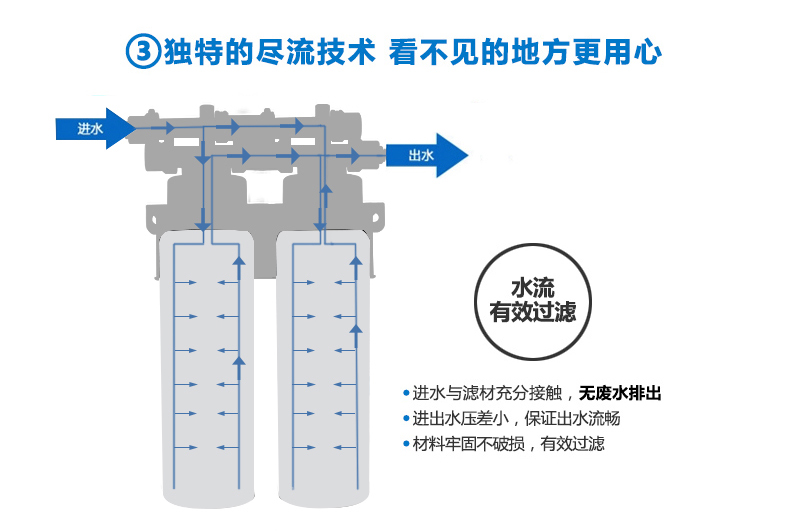 ③独特的尽流技术 看不见的地方更用心

进水

出水

水流
有效过滤

• 进水与滤材充分接触，无废水排出
• 进出水压差小，保证出水流畅
• 材料牢固不破损，有效过滤